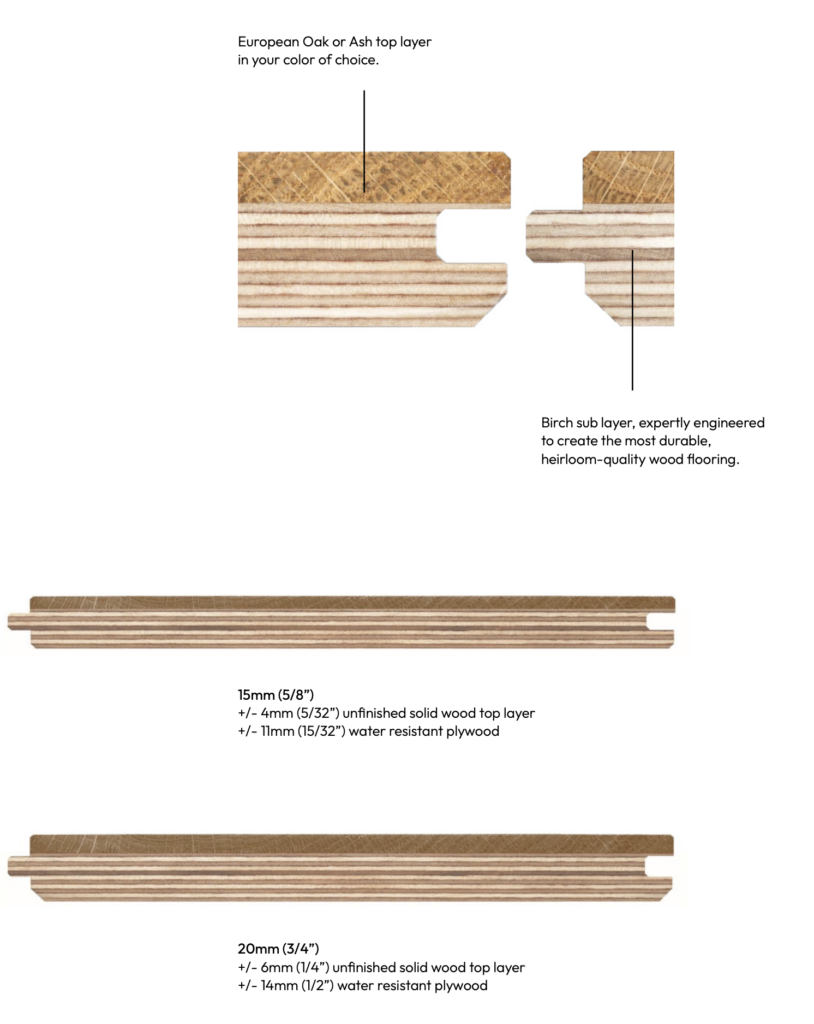 European Oak or Ash top layer in your color of choice.

Birch sub layer, expertly engineered to create the most durable, heirloom-quality wood flooring.

15mm (5/8")
+/- 4mm (5/32") unfinished solid wood top layer
+/- 11mm (15/32") water resistant plywood

20mm (3/4")
+/- 6mm (1/4") unfinished solid wood top layer
+/- 14mm (1/2") water resistant plywood